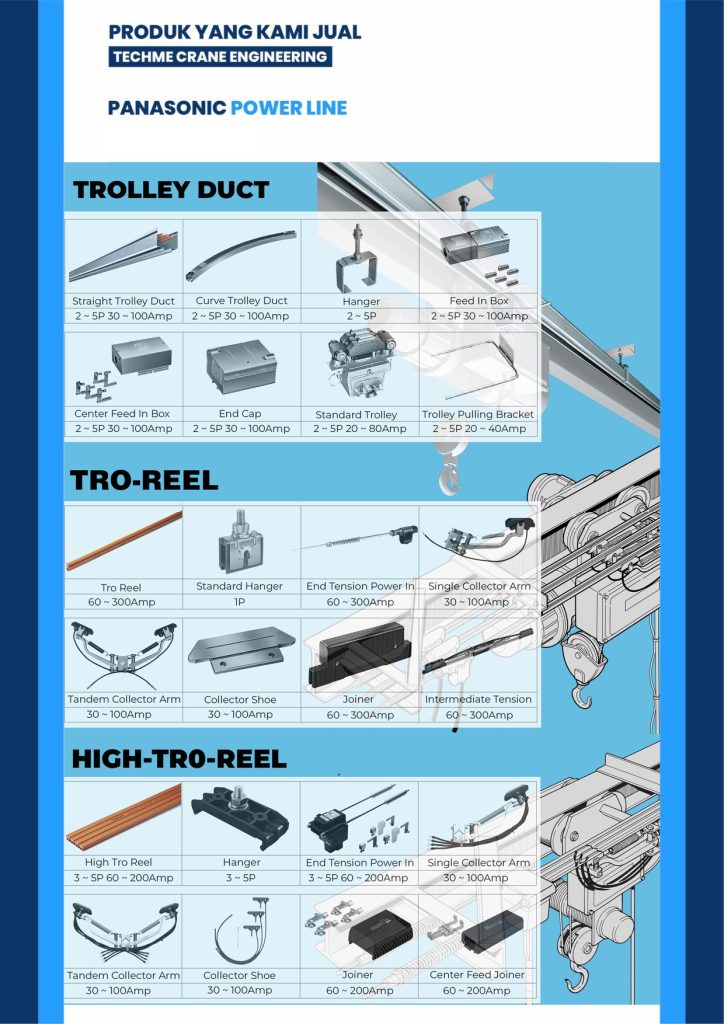 PRODUK YANG KAMI JUAL
TECHME CRANE ENGINEERING

PANASONIC POWER LINE

TROLLEY DUCT

| Straight Trolley Duct | Curve Trolley Duct | Hanger | Feed In Box |
|---|---|---|---|
| 2 ~ 5P 30 ~ 100Amp | 2 ~ 5P 30 ~ 100Amp | 2 ~ 5P | 2 ~ 5P 30 ~ 100Amp |
| Center Feed In Box | End Cap | Standard Trolley | Trolley Pulling Bracket |
| 2 ~ 5P 30 ~ 100Amp | 2 ~ 5P 30 ~ 100Amp | 2 ~ 5P 20 ~ 80Amp | 2 ~ 5P 20 ~ 40Amp |

TRO-REEL

| Tro Reel | Standard Hanger | End Tension Power In | Single Collector Arm |
|---|---|---|---|
| 60 ~ 300Amp | 1P | 60 ~ 300Amp | 30 ~ 100Amp |
| Tandem Collector Arm | Collector Shoe | Joiner | Intermediate Tension |
| 30 ~ 100Amp | 30 ~ 100Amp | 60 ~ 300Amp | 60 ~ 300Amp |

HIGH-TR0-REEL

| High Tro Reel | Hanger | End Tension Power In | Single Collector Arm |
|---|---|---|---|
| 3 ~ 5P 60 ~ 200Amp | 3 ~ 5P | 3 ~ 5P 60 ~ 200Amp | 30 ~ 100Amp |
| Tandem Collector Arm | Collector Shoe | Joiner | Center Feed Joiner |
| 30 ~ 100Amp | 30 ~ 100Amp | 60 ~ 200Amp | 60 ~ 200Amp |